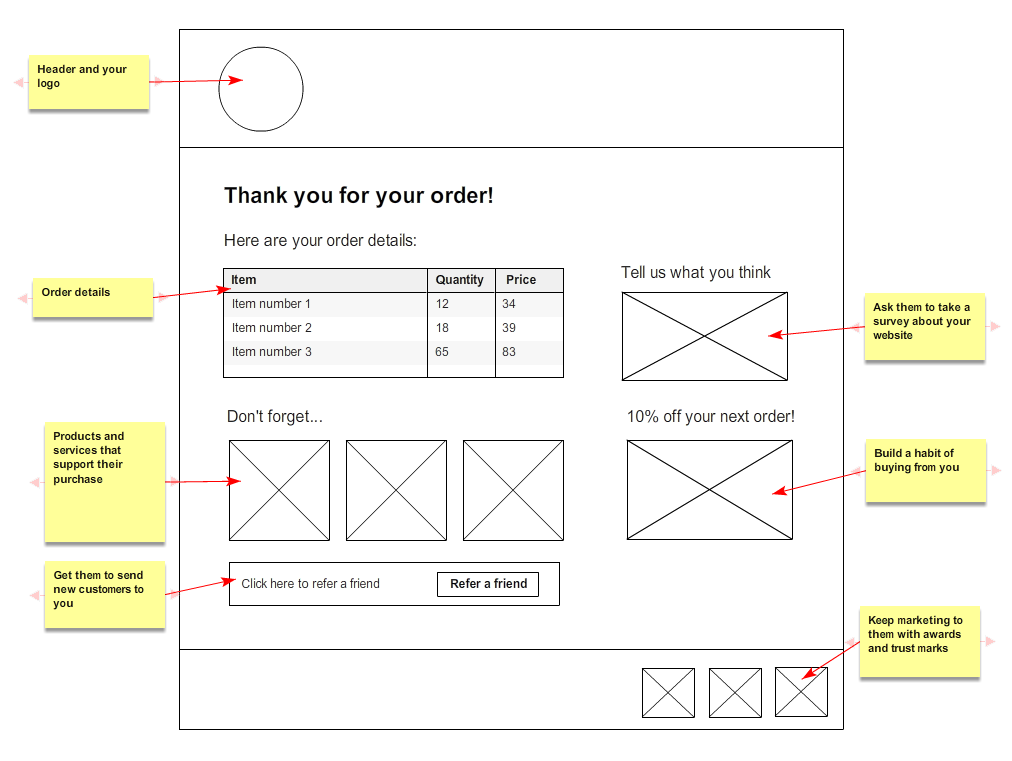 Header and your logo

Thank you for your order!

Here are your order details:

Order details

| Item | Quantity | Price |
|---|---|---|
| Item number 1 | 12 | 34 |
| Item number 2 | 18 | 39 |
| Item number 3 | 65 | 83 |

Tell us what you think

Ask them to take a survey about your website

Don't forget...

Products and services that support their purchase

10% off your next order!

Build a habit of buying from you

Get them to send new customers to you

Click here to refer a friend

Refer a friend

Keep marketing to them with awards and trust marks